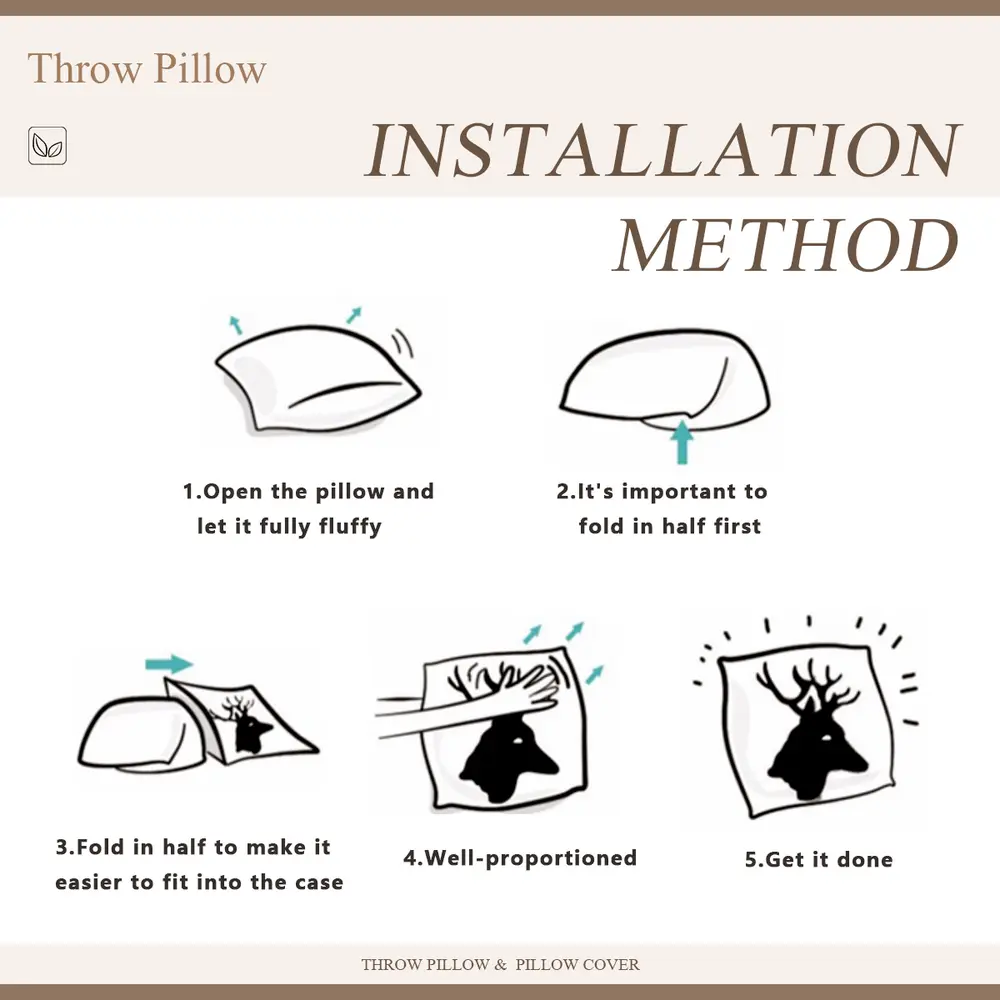 Throw Pillow

INSTALLATION METHOD

1.Open the pillow and let it fully fluffy

2.It's important to fold in half first

3.Fold in half to make it easier to fit into the case

4.Well-proportioned

5.Get it done

THROW PILLOW & PILLOW COVER